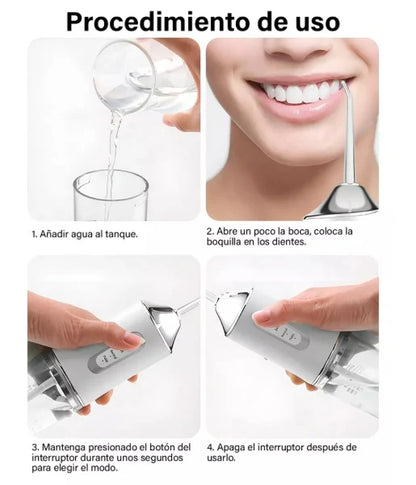 Procedimiento de uso

1. Añadir agua al tanque.

2. Abre un poco la boca, coloca la boquilla en los dientes.

3. Mantenga presionado el botón del interruptor durante unos segundos para elegir el modo.

4. Apaga el interruptor después de usarlo.